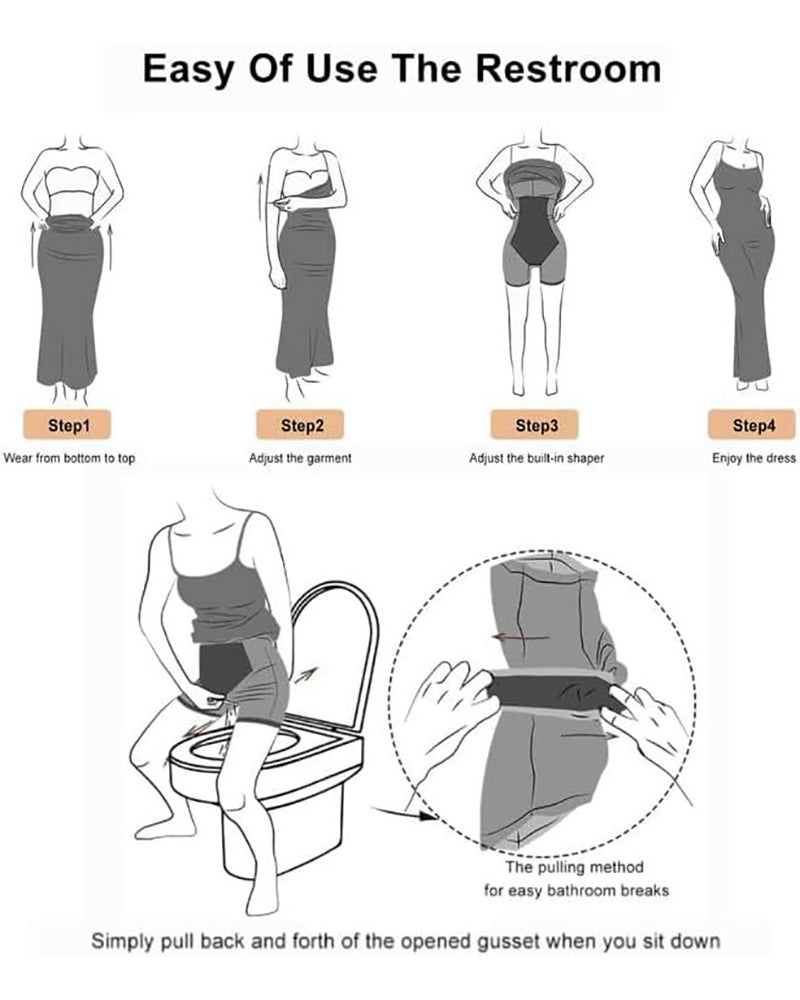 Easy Of Use The Restroom

Step1
Wear from bottom to top

Step2
Adjust the garment

Step3
Adjust the built-in shaper

Step4
Enjoy the dress

The pulling method for easy bathroom breaks

Simply pull back and forth of the opened gusset when you sit down