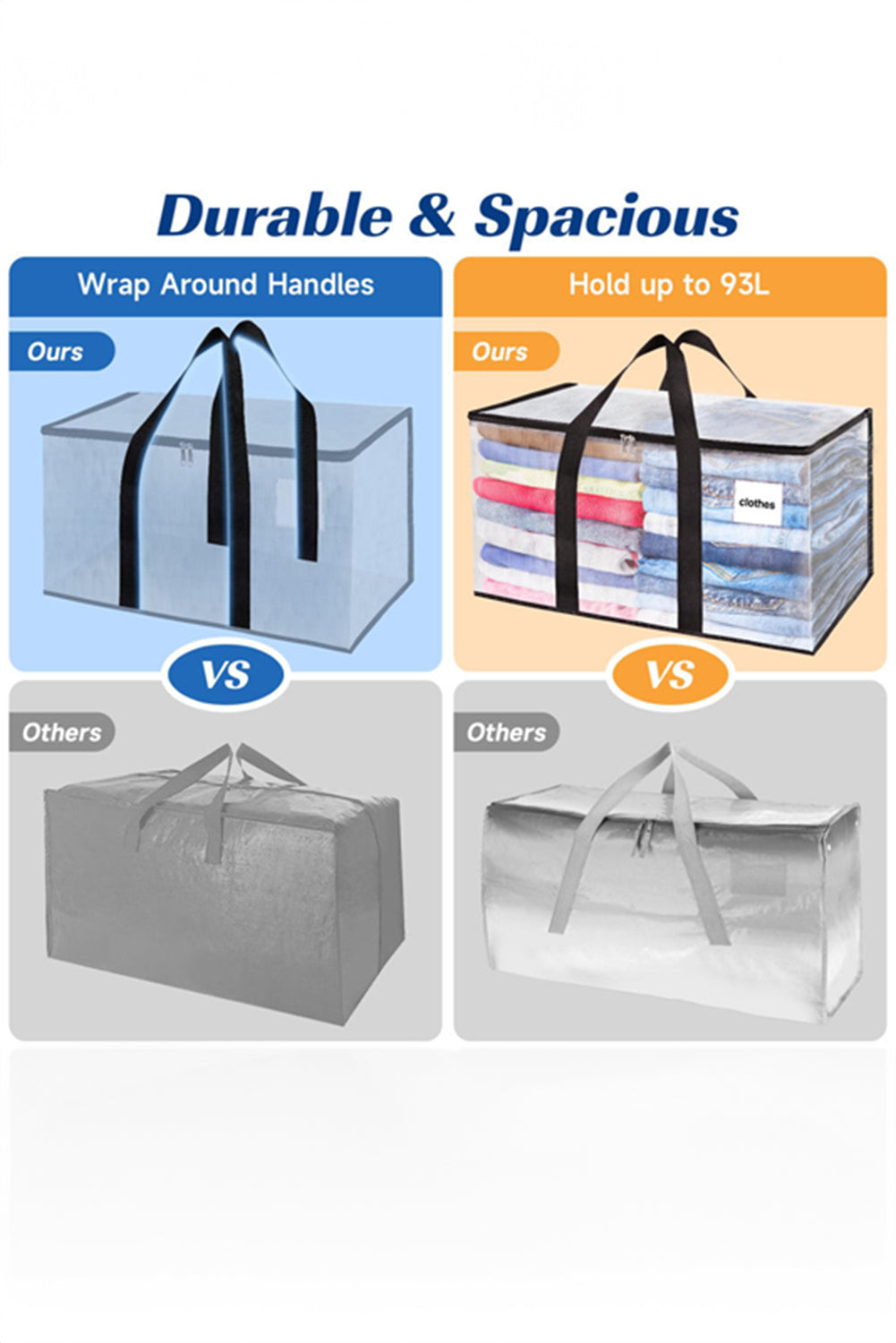 Durable & Spacious

Wrap Around Handles

Ours

VS

Others

Hold up to 93L

Ours

clothes

VS

Others