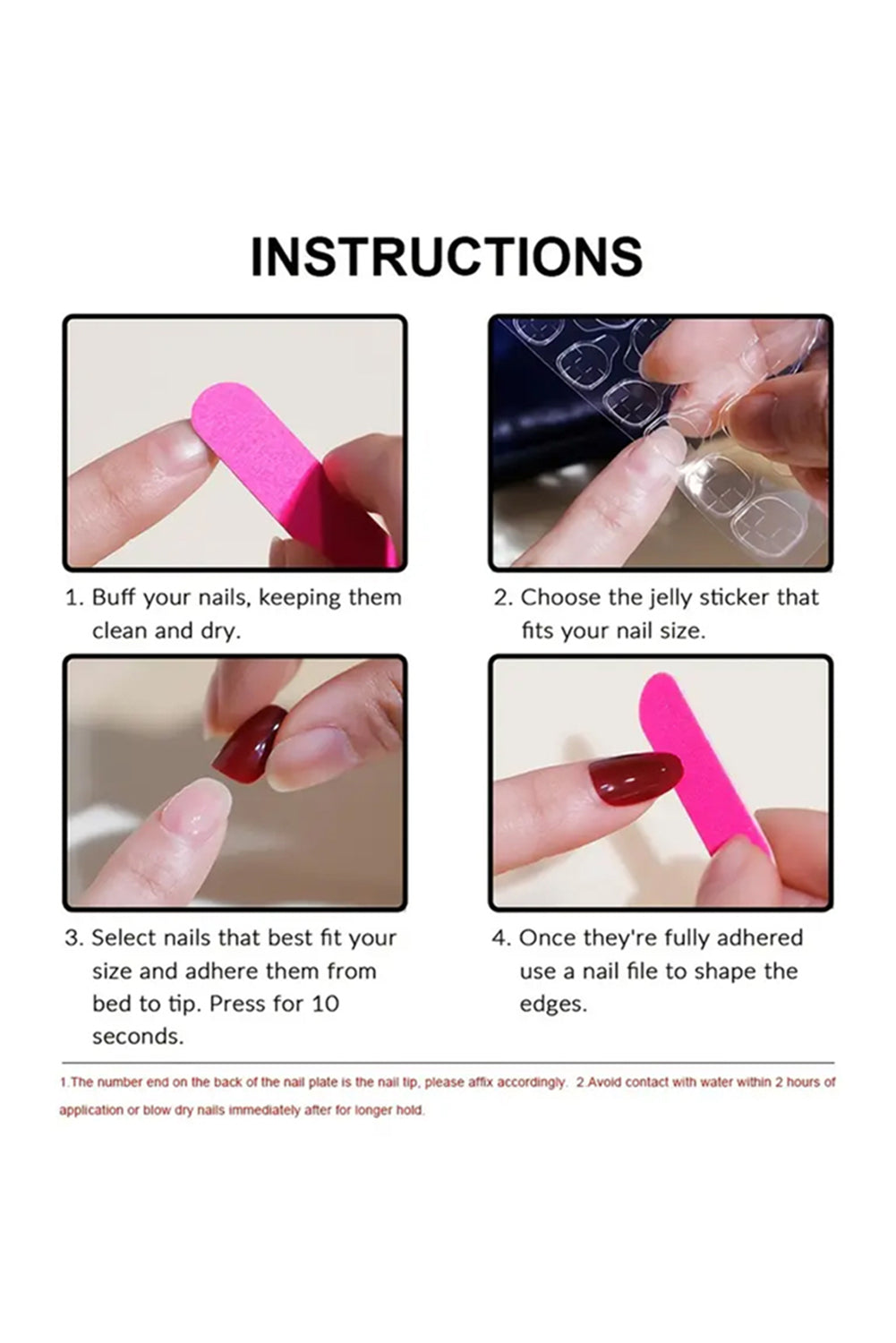 INSTRUCTIONS

1. Buff your nails, keeping them clean and dry.

2. Choose the jelly sticker that fits your nail size.

3. Select nails that best fit your size and adhere them from bed to tip. Press for 10 seconds.

4. Once they're fully adhered use a nail file to shape the edges.

1.The number end on the back of the nail plate is the nail tip, please affix accordingly. 2.Avoid contact with water within 2 hours of application or blow dry nails immediately after for longer hold.